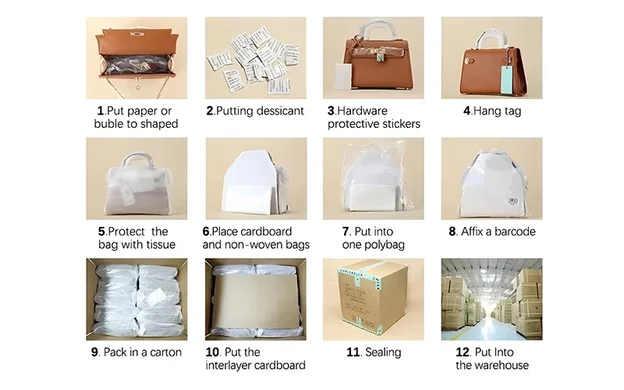 1.Put paper or buble to shaped

2.Putting dessicant

3.Hardware protective stickers

4.Hang tag

5.Protect the bag with tissue

6.Place cardboard and non-woven bags

7. Put into one polybag

8. Affix a barcode

9. Pack in a carton

10. Put the interlayer cardboard

11. Sealing

12. Put Into the warehouse